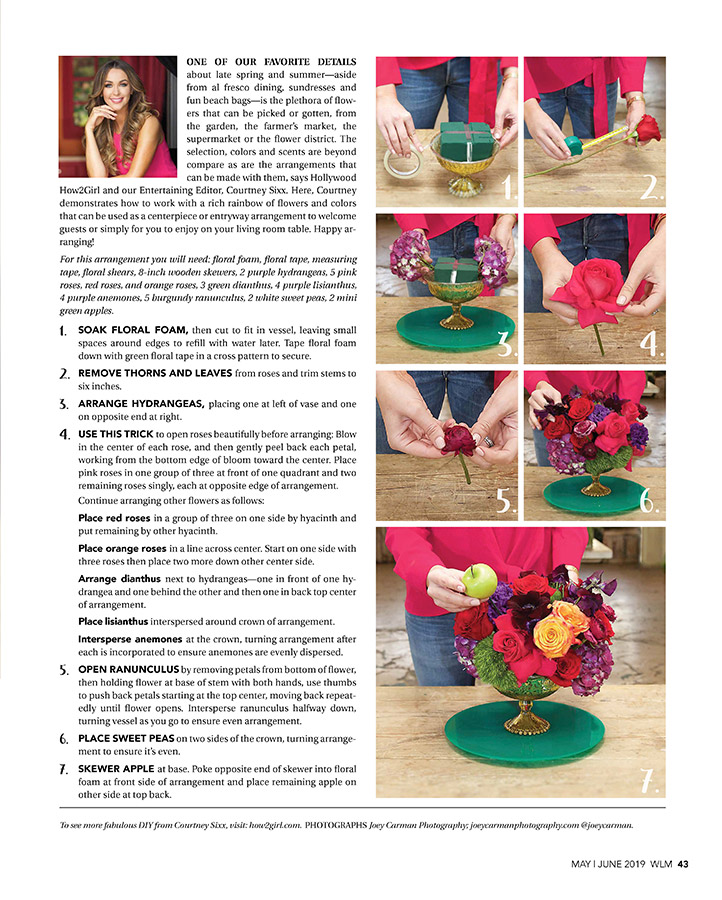 ONE OF OUR FAVORITE DETAILS about late spring and summer—aside from al fresco dining, sundresses and fun beach bags—is the plethora of flowers that can be picked or gotten, from the garden, the farmer's market, the supermarket or the flower district. The selection, colors and scents are beyond compare as are the arrangements that can be made with them, says Hollywood How2Girl and our Entertaining Editor, Courtney Sixx. Here, Courtney demonstrates how to work with a rich rainbow of flowers and colors that can be used as a centerpiece or entryway arrangement to welcome guests or simply for you to enjoy on your living room table. Happy arranging!

For this arrangement you will need: floral foam, floral tape, measuring tape, floral shears, 8-inch wooden skewers, 2 purple hydrangeas, 5 pink roses, red roses, and orange roses, 3 green dianthus, 4 purple lisianthus, 4 purple anemones, 5 burgundy ranunculus, 2 white sweet peas, 2 mini green apples.

1. SOAK FLORAL FOAM, then cut to fit in vessel, leaving small spaces around edges to refill with water later. Tape floral foam down with green floral tape in a cross pattern to secure.

2. REMOVE THORNS AND LEAVES from roses and trim stems to six inches.

3. ARRANGE HYDRANGEAS, placing one at left of vase and one on opposite end at right.

4. USE THIS TRICK to open roses beautifully before arranging: Blow in the center of each rose, and then gently peel back each petal, working from the bottom edge of bloom toward the center. Place pink roses in one group of three at front of one quadrant and two remaining roses singly, each at opposite edge of arrangement.

Continue arranging other flowers as follows:

Place red roses in a group of three on one side by hyacinth and put remaining by other hyacinth.

Place orange roses in a line across center. Start on one side with three roses then place two more down other center side.

Arrange dianthus next to hydrangeas—one in front of one hydrangea and one behind the other and then one in back top center of arrangement.

Place lisianthus interspersed around crown of arrangement.

Intersperse anemones at the crown, turning arrangement after each is incorporated to ensure anemones are evenly dispersed.

5. OPEN RANUNCULUS by removing petals from bottom of flower, then holding flower at base of stem with both hands, use thumbs to push back petals starting at the top center, moving back repeatedly until flower opens. Intersperse ranunculus halfway down, turning vessel as you go to ensure even arrangement.

6. PLACE SWEET PEAS on two sides of the crown, turning arrangement to ensure it's even.

7. SKEWER APPLE at base. Poke opposite end of skewer into floral foam at front side of arrangement and place remaining apple on other side at top back.

1. 2. 3. 4. 5. 6. 7.

To see more fabulous DIY from Courtney Sixx, visit: how2girl.com. PHOTOGRAPHS Joey Carman Photography; joeycarmanphotography.com @joeycarman.

MAY | JUNE 2019 WLM 43